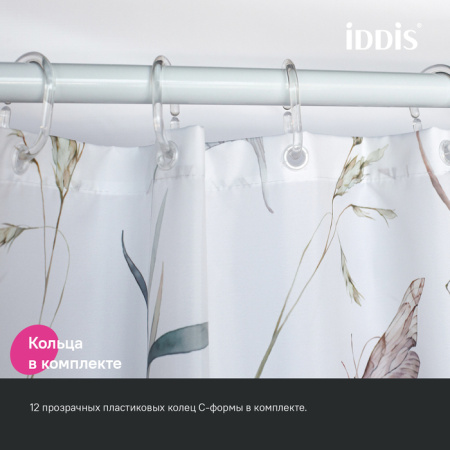 iDDiS®

Кольца
в комплекте

12 прозрачных пластиковых колец С-формы в комплекте.