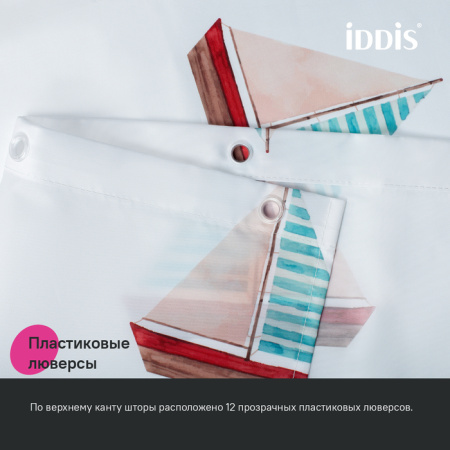 iDDiS®

Пластиковые люверсы

По верхнему канту шторы расположено 12 прозрачных пластиковых люверсов.