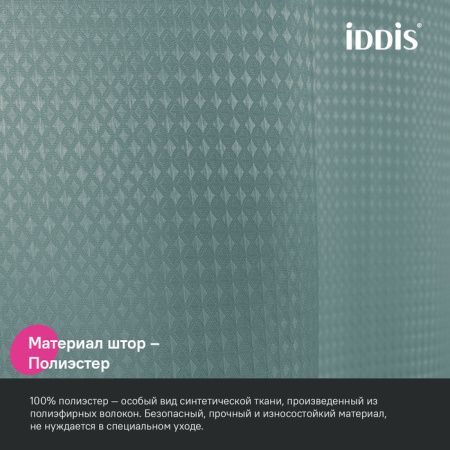 iDDiS®

Материал штор – Полиэстер

100% полиэстер – особый вид синтетической ткани, произведенный из полиэфирных волокон. Безопасный, прочный и износостойкий материал, не нуждается в специальном уходе.