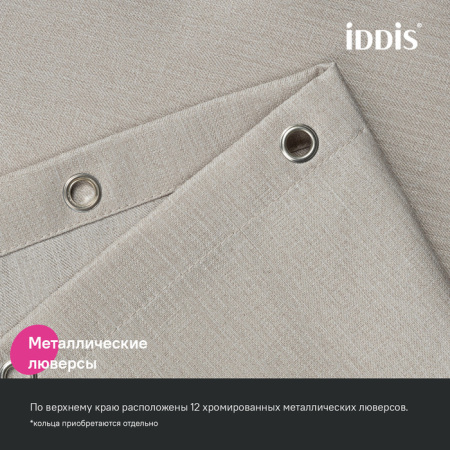 iDDiS®

Металлические люверсы

По верхнему краю расположены 12 хромированных металлических люверсов.

*кольца приобретаются отдельно