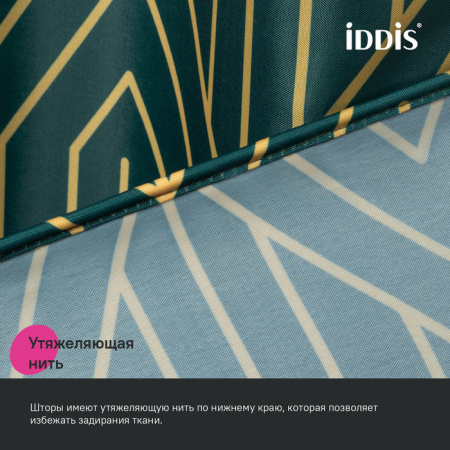 iDDiS®

Утяжеляющая нить

Шторы имеют утяжеляющую нить по нижнему краю, которая позволяет избежать задирания ткани.