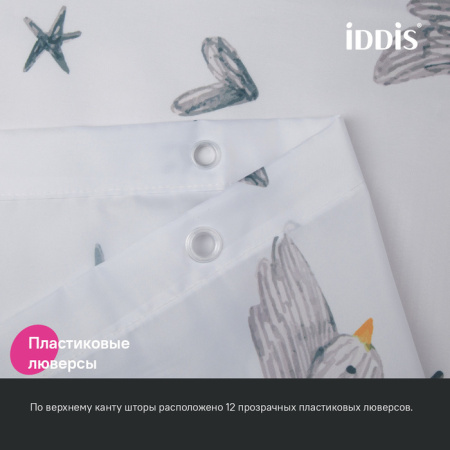 iDDiS®

Пластиковые люверсы

По верхнему канту шторы расположено 12 прозрачных пластиковых люверсов.