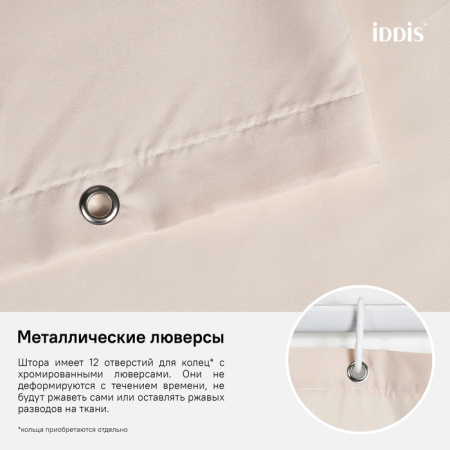 iDDiS®

Металлические люверсы

Штора имеет 12 отверстий для колец* с хромированными люверсами. Они не деформируются с течением времени, не будут ржаветь сами или оставлять ржавых разводов на ткани.

*кольца приобретаются отдельно