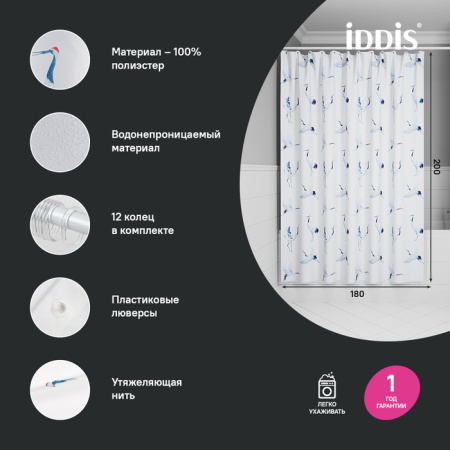 Материал – 100% полиэстер

Водонепроницаемый материал

12 колец в комплекте

Пластиковые люверсы

Утяжеляющая нить

iDDiS®

200

180

ЛЕГКО УХАЖИВАТЬ

1 ГОД ГАРАНТИИ