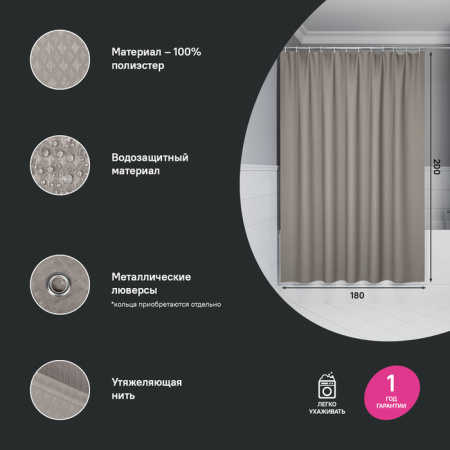 Материал – 100% полиэстер

Водозащитный материал

Металлические люверсы
*кольца приобретаются отдельно

Утяжеляющая нить

200

180

ЛЕГКО УХАЖИВАТЬ

1
ГОД ГАРАНТИИ