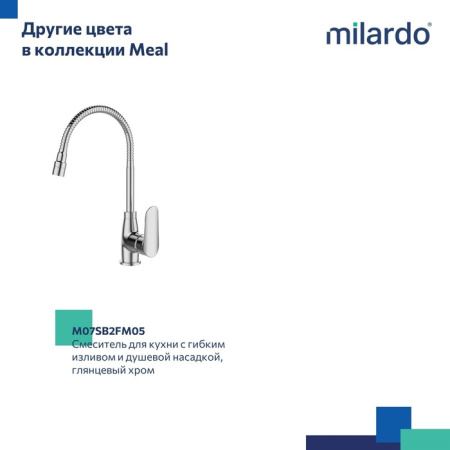 Другие цвета в коллекции Meal

milardo®

M07SB2FM05
Смеситель для кухни с гибким изливом и душевой насадкой, глянцевый хром