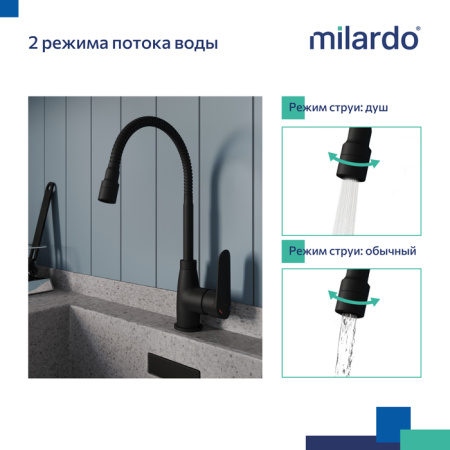 2 режима потока воды

milardo®

Режим струи: душ

Режим струи: обычный