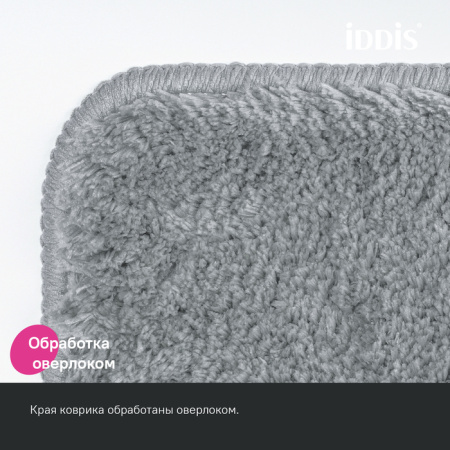 IDDIS

Обработка оверлоком

Края коврика обработаны оверлоком.