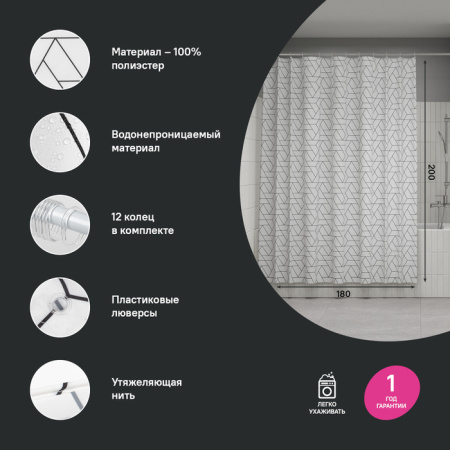 Материал – 100% полиэстер

Водонепроницаемый материал

12 колец в комплекте

Пластиковые люверсы

Утяжеляющая нить

200

180

ЛЕГКО УХАЖИВАТЬ

1 ГОД ГАРАНТИИ