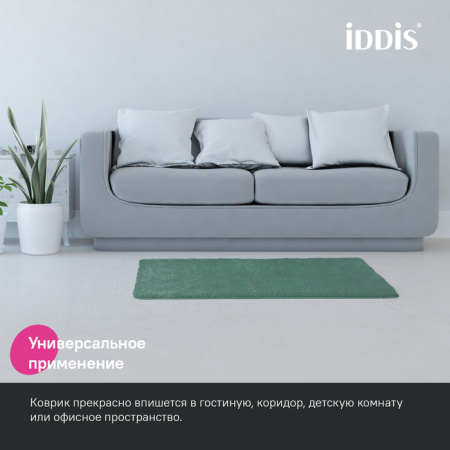 iDDiS®

Универсальное применение

Коврик прекрасно впишется в гостиную, коридор, детскую комнату или офисное пространство.