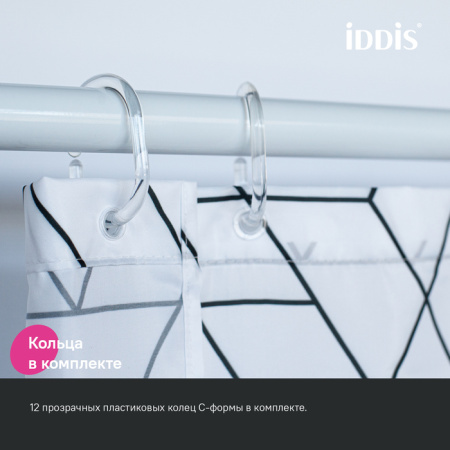 iDDiS®

Кольца в комплекте

12 прозрачных пластиковых колец С-формы в комплекте.