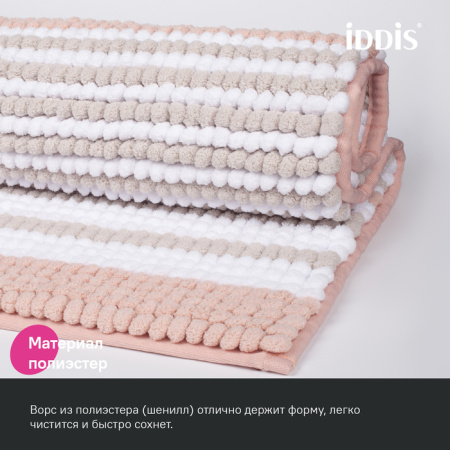 iDDiS®

Материал
полиэстер

Ворс из полиэстера (шенилл) отлично держит форму, легко чистится и быстро сохнет.