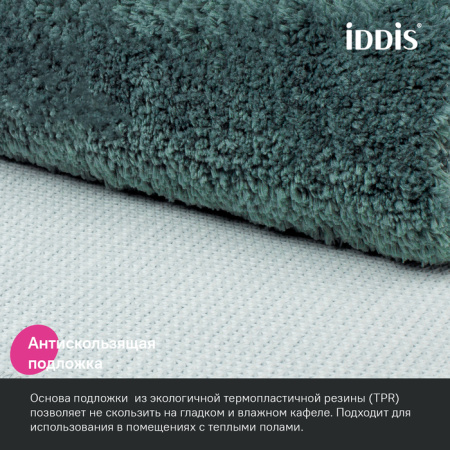 iDDiS®

Антискользящая подложка

Основа подложки  из экологичной термопластичной резины (TPR) позволяет не скользить на гладком и влажном кафеле. Подходит для использования в помещениях с теплыми полами.