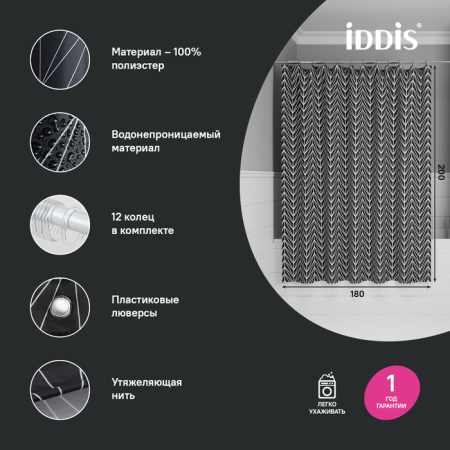 Материал – 100% полиэстер

Водонепроницаемый материал

12 колец в комплекте

Пластиковые люверсы

Утяжеляющая нить

iDDiS®

200

180

ЛЕГКО УХАЖИВАТЬ

1 ГОД ГАРАНТИИ