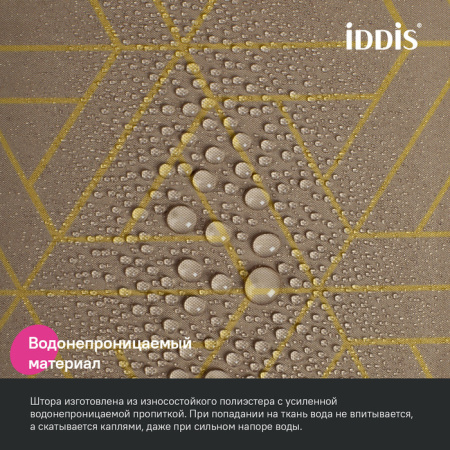 iDDiS®

Водонепроницаемый материал

Штора изготовлена из износостойкого полиэстера с усиленной водонепроницаемой пропиткой. При попадании на ткань вода не впитывается, а скатывается каплями, даже при сильном напоре воды.