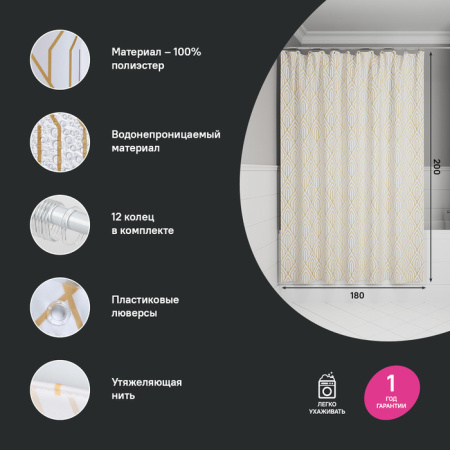 Материал – 100% полиэстер

Водонепроницаемый материал

12 колец в комплекте

Пластиковые люверсы

Утяжеляющая нить

200

180

ЛЕГКО УХАЖИВАТЬ

1
ГОД ГАРАНТИИ