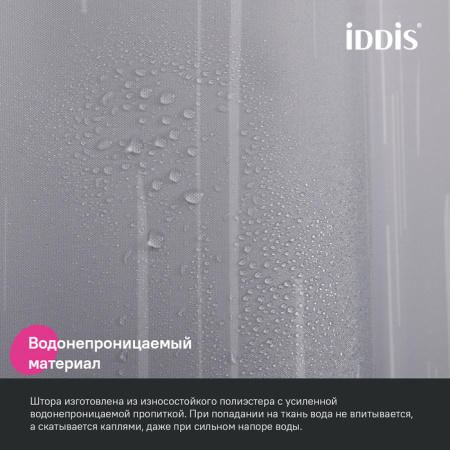 iDDiS®

Водонепроницаемый материал

Штора изготовлена из износостойкого полиэстера с усиленной водонепроницаемой пропиткой. При попадании на ткань вода не впитывается, а скатывается каплями, даже при сильном напоре воды.