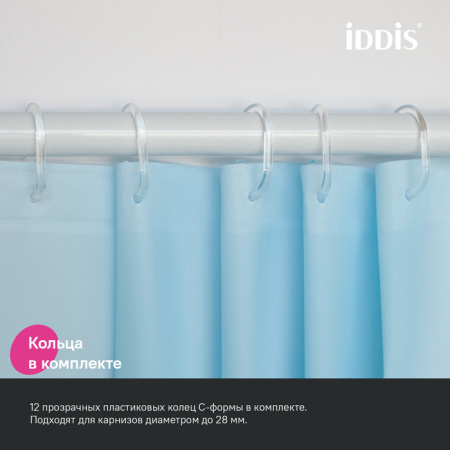 iDDiS®

Кольца в комплекте

12 прозрачных пластиковых колец С-формы в комплекте. Подходят для карнизов диаметром до 28 мм.