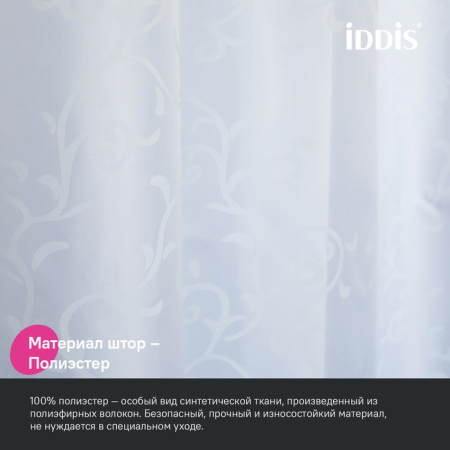 iDDiS®

Материал штор – Полиэстер

100% полиэстер – особый вид синтетической ткани, произведенный из полиэфирных волокон. Безопасный, прочный и износостойкий материал, не нуждается в специальном уходе.