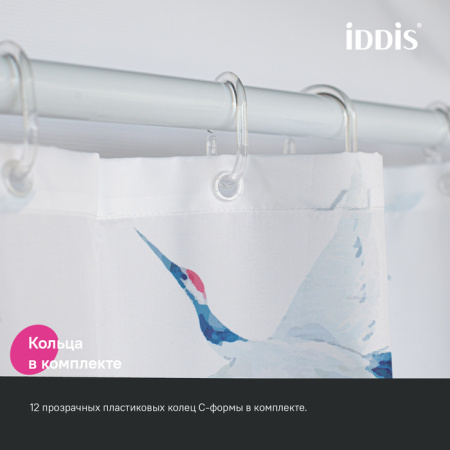 iDDiS®

Кольца в комплекте

12 прозрачных пластиковых колец С-формы в комплекте.