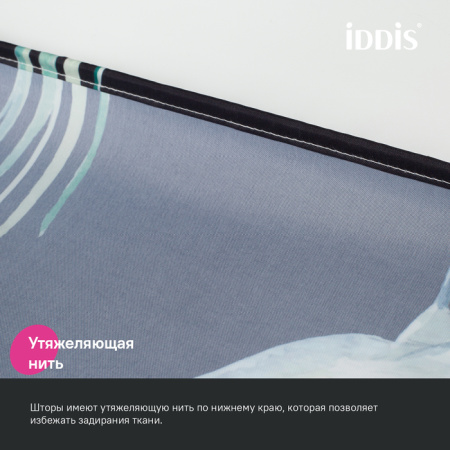 iDDiS®

Утяжеляющая нить

Шторы имеют утяжеляющую нить по нижнему краю, которая позволяет избежать задирания ткани.