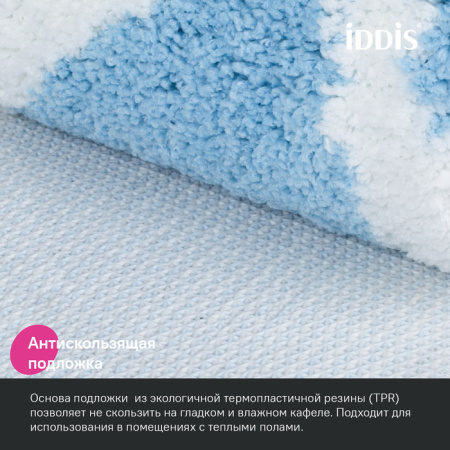 iDDiS

Антискользящая подложка

Основа подложки  из экологичной термопластичной резины (TPR) позволяет не скользить на гладком и влажном кафеле. Подходит для использования в помещениях с теплыми полами.