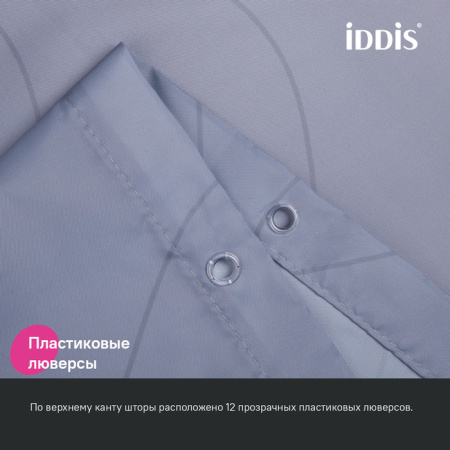 iDDiS®

Пластиковые люверсы

По верхнему канту шторы расположено 12 прозрачных пластиковых люверсов.