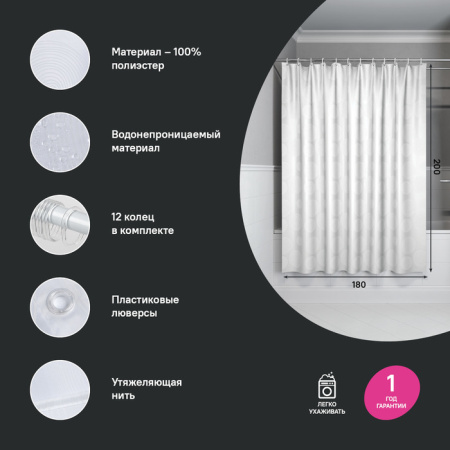 Материал – 100% полиэстер

Водонепроницаемый материал

12 колец в комплекте

Пластиковые люверсы

Утяжеляющая нить

200

180

ЛЕГКО УХАЖИВАТЬ

1 ГОД ГАРАНТИИ