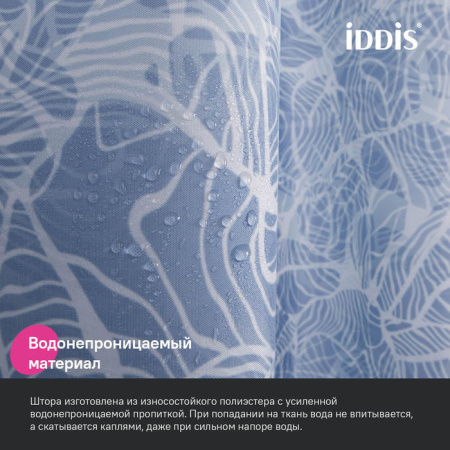 iDDiS®

Водонепроницаемый материал

Штора изготовлена из износостойкого полиэстера с усиленной водонепроницаемой пропиткой. При попадании на ткань вода не впитывается, а скатывается каплями, даже при сильном напоре воды.