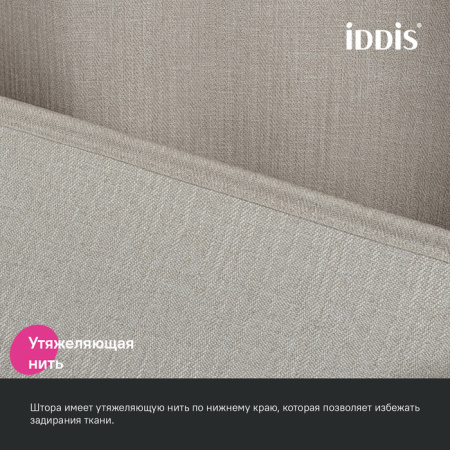 iDDiS®

Утяжеляющая нить

Штора имеет утяжеляющую нить по нижнему краю, которая позволяет избежать задирания ткани.