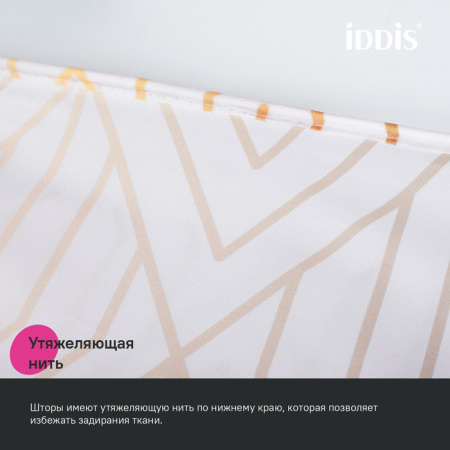 iDDiS®

Утяжеляющая нить

Шторы имеют утяжеляющую нить по нижнему краю, которая позволяет избежать задирания ткани.