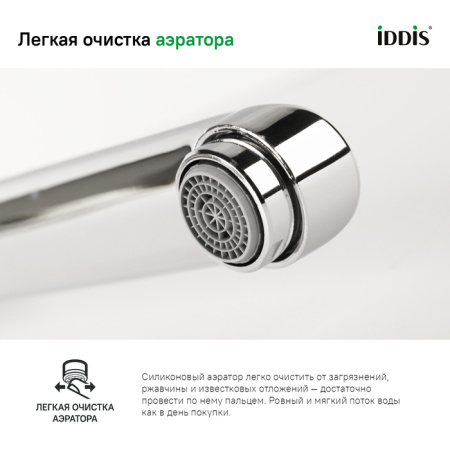 Легкая очистка аэратора

iDDiS®

ЛЕГКАЯ ОЧИСТКА АЭРАТОРА

Силиконовый аэратор легко очистить от загрязнений, ржавчины и известковых отложений — достаточно провести по нему пальцем. Ровный и мягкий поток воды как в день покупки.