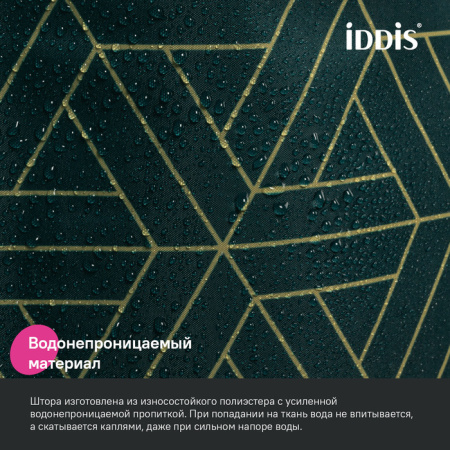 iDDiS®

Водонепроницаемый материал

Штора изготовлена из износостойкого полиэстера с усиленной водонепроницаемой пропиткой. При попадании на ткань вода не впитывается, а скатывается каплями, даже при сильном напоре воды.