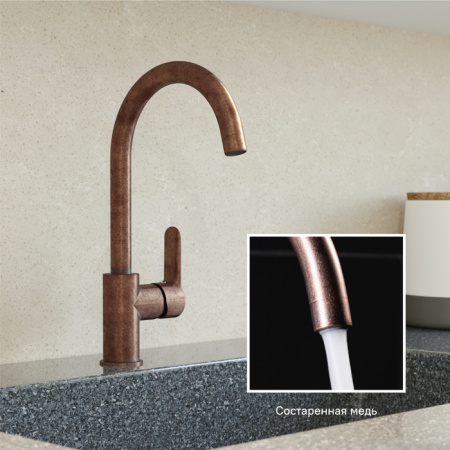 Состаренная медь