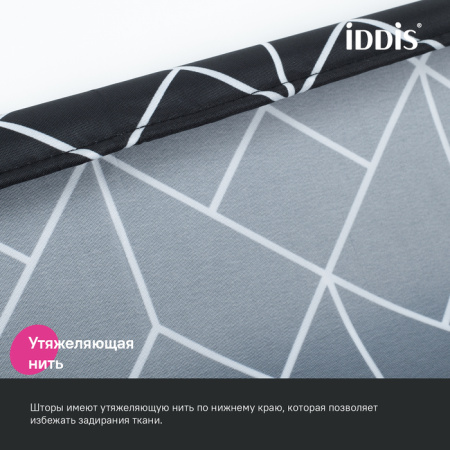 iDDiS®

Утяжеляющая нить

Шторы имеют утяжеляющую нить по нижнему краю, которая позволяет избежать задирания ткани.