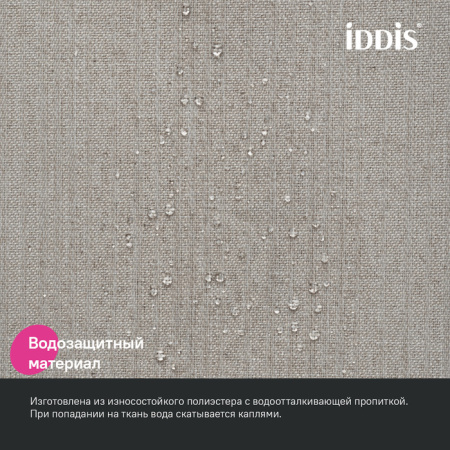 iDDiS®

Водозащитный материал

Изготовлена из износостойкого полиэстера с водоотталкивающей пропиткой. При попадании на ткань вода скатывается каплями.