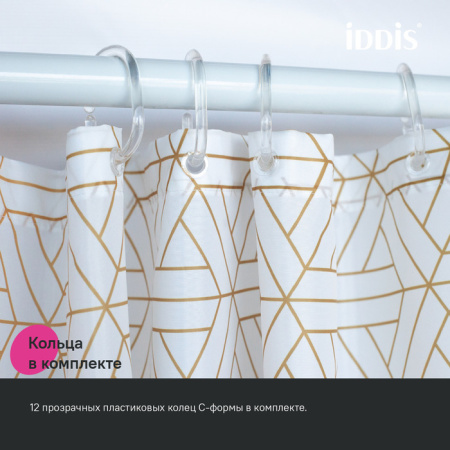 iDDiS

Кольца в комплекте

12 прозрачных пластиковых колец С-формы в комплекте.