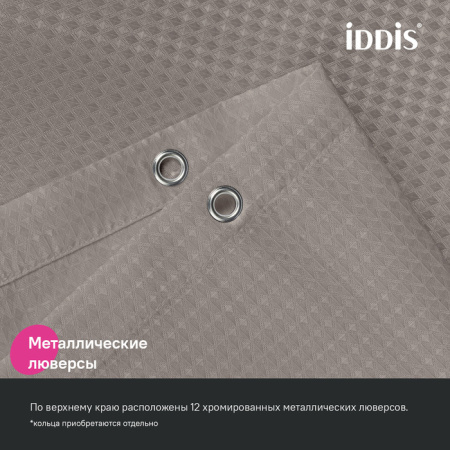 iDDiS®

Металлические люверсы

По верхнему краю расположены 12 хромированных металлических люверсов.

*кольца приобретаются отдельно