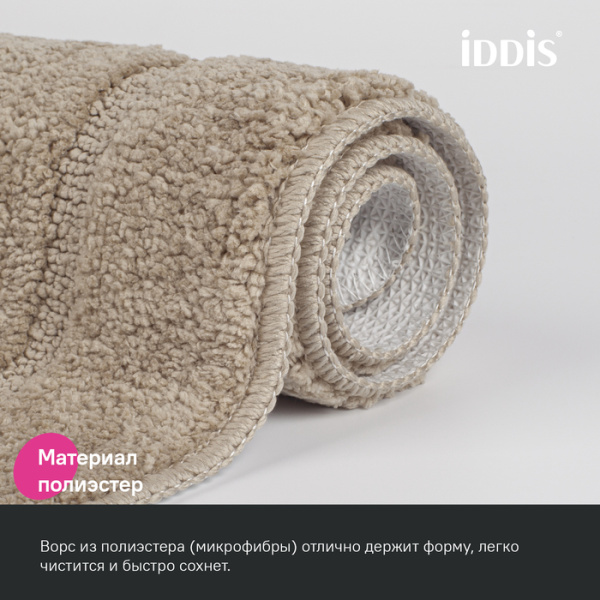 iDDiS®

Материал
полиэстер

Ворс из полиэстера (микрофибры) отлично держит форму, легко чистится и быстро сохнет.