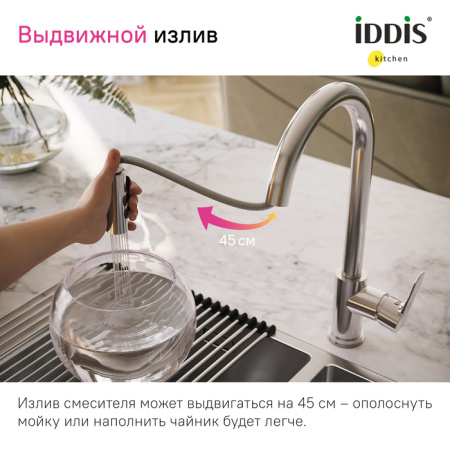 Выдвижной излив

iDDiS®
kitchen

45 см

Излив смесителя может выдвигаться на 45 см – ополоснуть мойку или наполнить чайник будет легче.