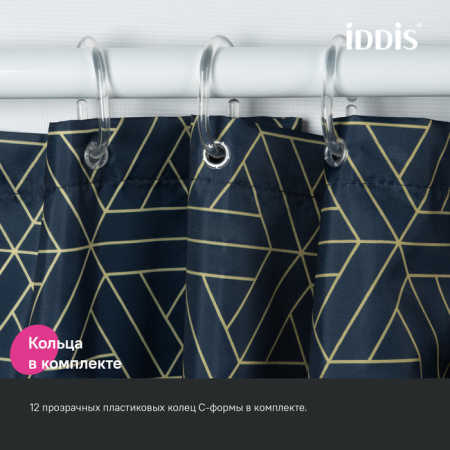 iDDiS®

Кольца в комплекте

12 прозрачных пластиковых колец С-формы в комплекте.