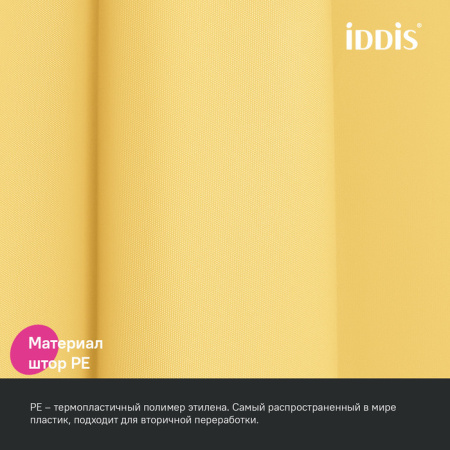 iDDiS®

Материал штор PE

PE – термопластичный полимер этилена. Самый распространенный в мире пластик, подходит для вторичной переработки.