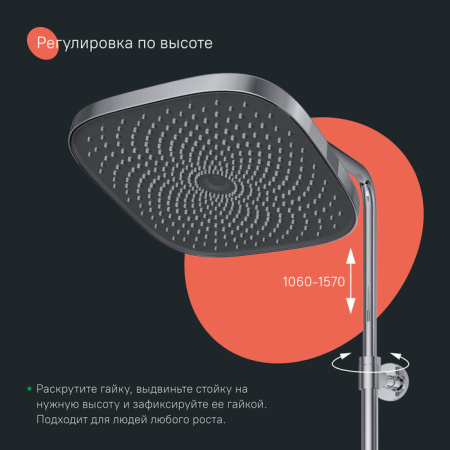 Регулировка по высоте

1060-1570

• Раскрутите гайку, выдвиньте стойку на нужную высоту и зафиксируйте ее гайкой. Подходит для людей любого роста.