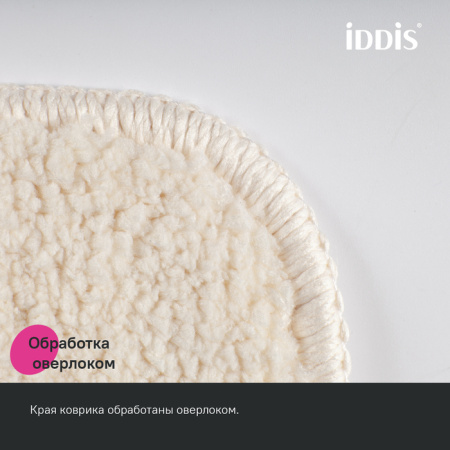 iDDiS®

Обработка оверлоком

Края коврика обработаны оверлоком.