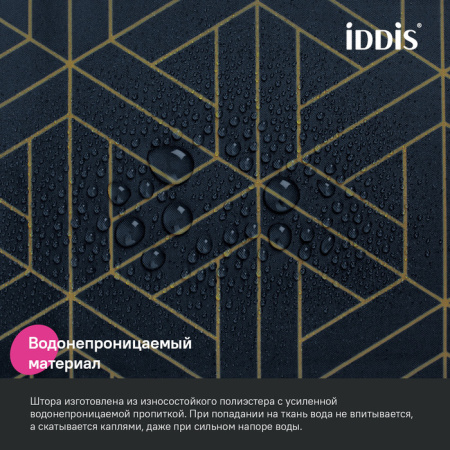 iDDiS®

Водонепроницаемый материал

Штора изготовлена из износостойкого полиэстера с усиленной водонепроницаемой пропиткой. При попадании на ткань вода не впитывается, а скатывается каплями, даже при сильном напоре воды.