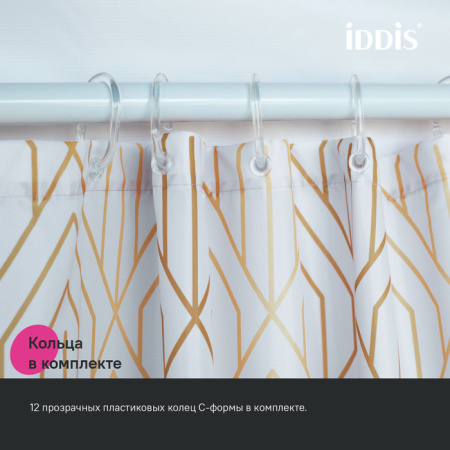 iDDiS®

Кольца в комплекте

12 прозрачных пластиковых колец С-формы в комплекте.