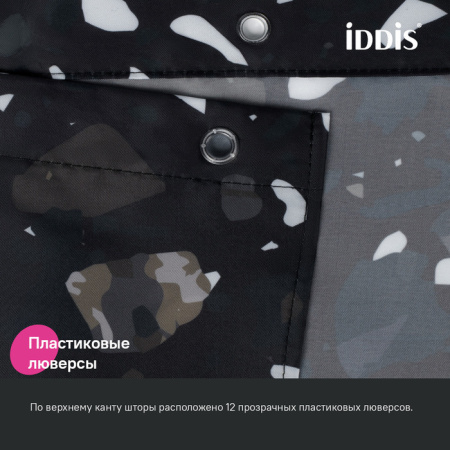 iDDiS

Пластиковые люверсы

По верхнему канту шторы расположено 12 прозрачных пластиковых люверсов.