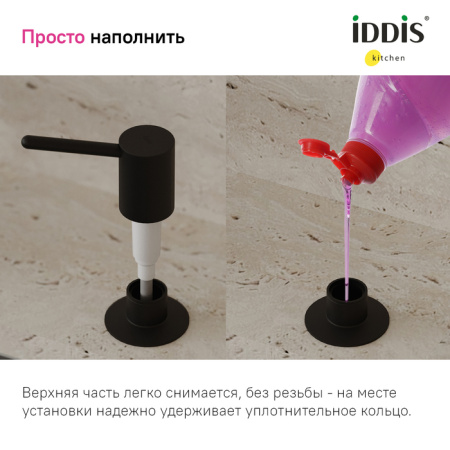 Просто наполнить

iDDiS®
kitchen

Верхняя часть легко снимается, без резьбы - на месте установки надежно удерживает уплотнительное кольцо.