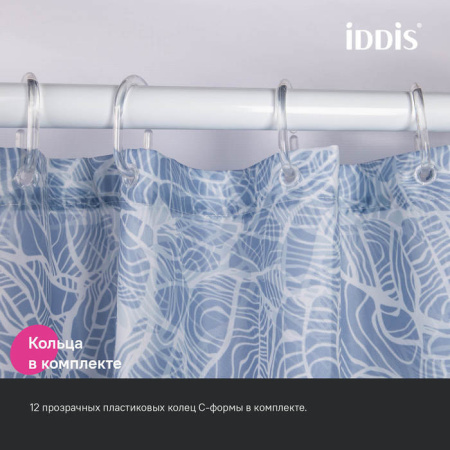 iDDiS®

Кольца в комплекте

12 прозрачных пластиковых колец С-формы в комплекте.