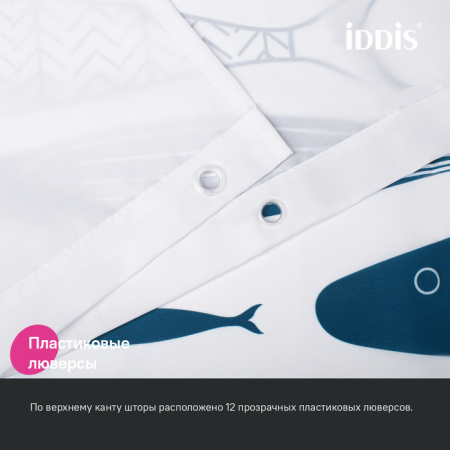 iDDiS®

Пластиковые люверсы

По верхнему канту шторы расположено 12 прозрачных пластиковых люверсов.